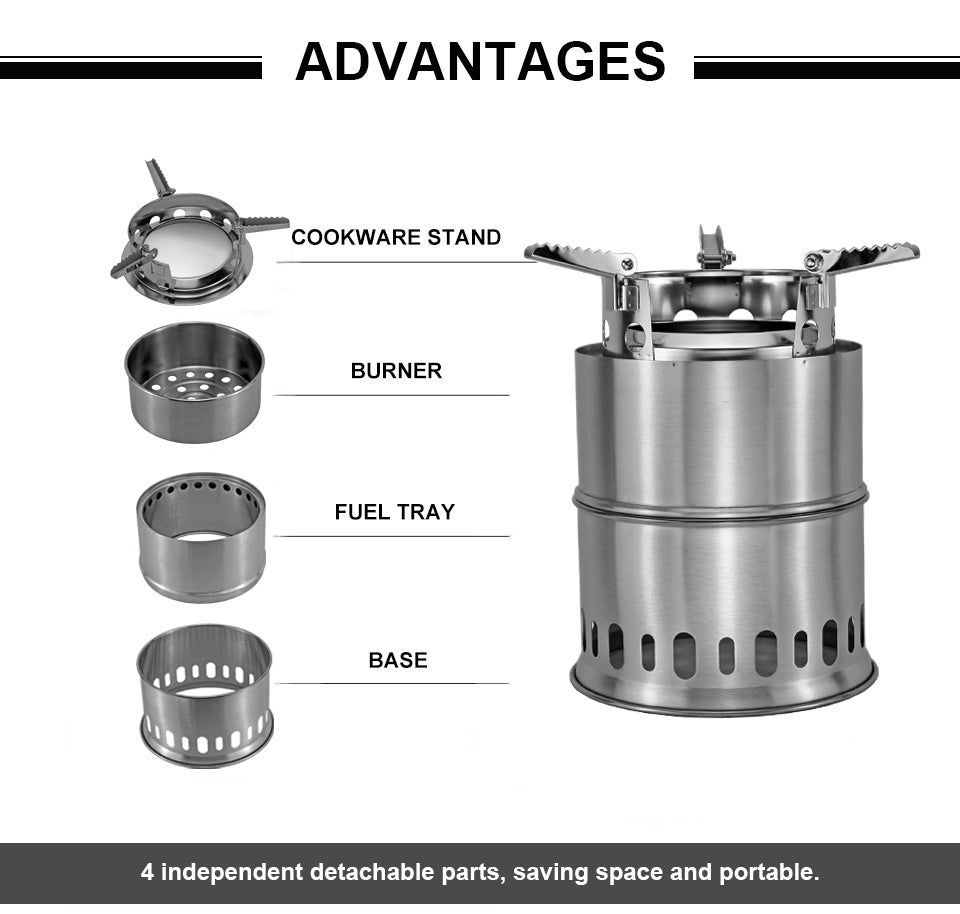 ADVANTAGES

COOKWARE STAND

BURNER

FUEL TRAY

BASE

4 independent detachable parts, saving space and portable.